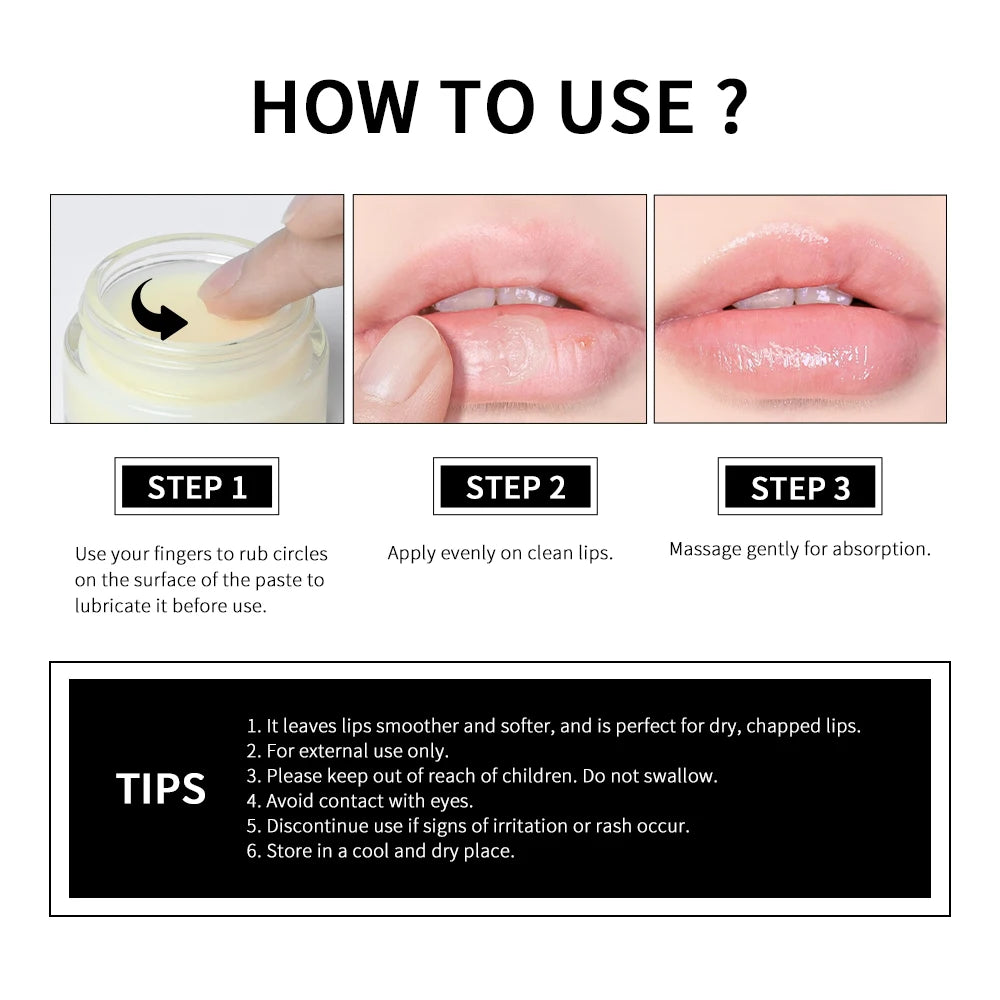 HOW TO USE ?

STEP 1

Use your fingers to rub circles on the surface of the paste to lubricate it before use.

STEP 2

Apply evenly on clean lips.

STEP 3

Massage gently for absorption.

TIPS

1. It leaves lips smoother and softer, and is perfect for dry, chapped lips.
2. For external use only.
3. Please keep out of reach of children. Do not swallow.
4. Avoid contact with eyes.
5. Discontinue use if signs of irritation or rash occur.
6. Store in a cool and dry place.