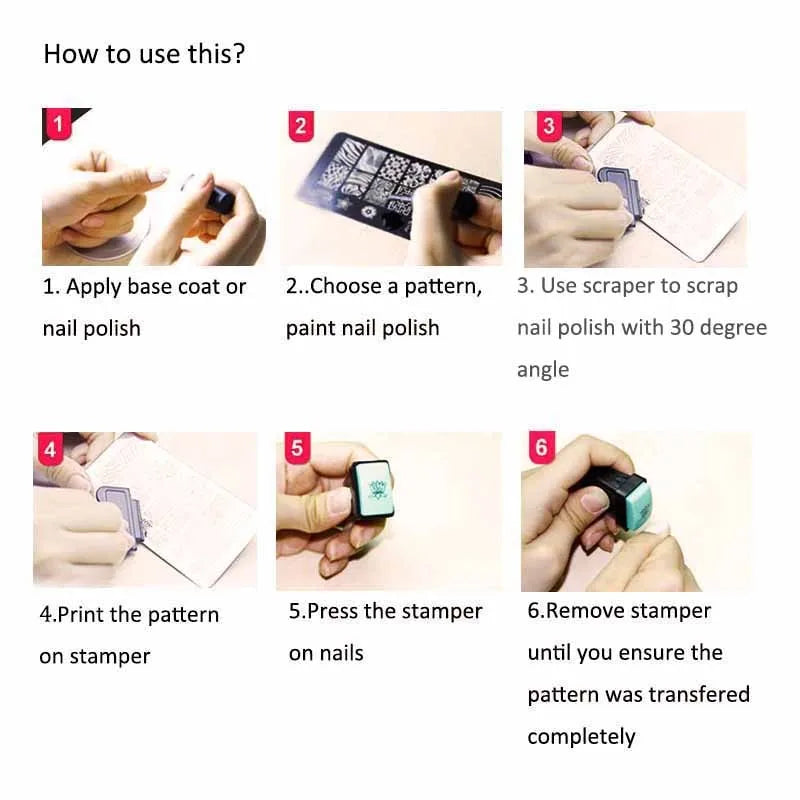 How to use this?

1

1. Apply base coat or nail polish

2

2..Choose a pattern, paint nail polish

3

3. Use scraper to scrap nail polish with 30 degree angle

4

4.Print the pattern on stamper

5

5.Press the stamper on nails

6

6.Remove stamper until you ensure the pattern was transfered completely